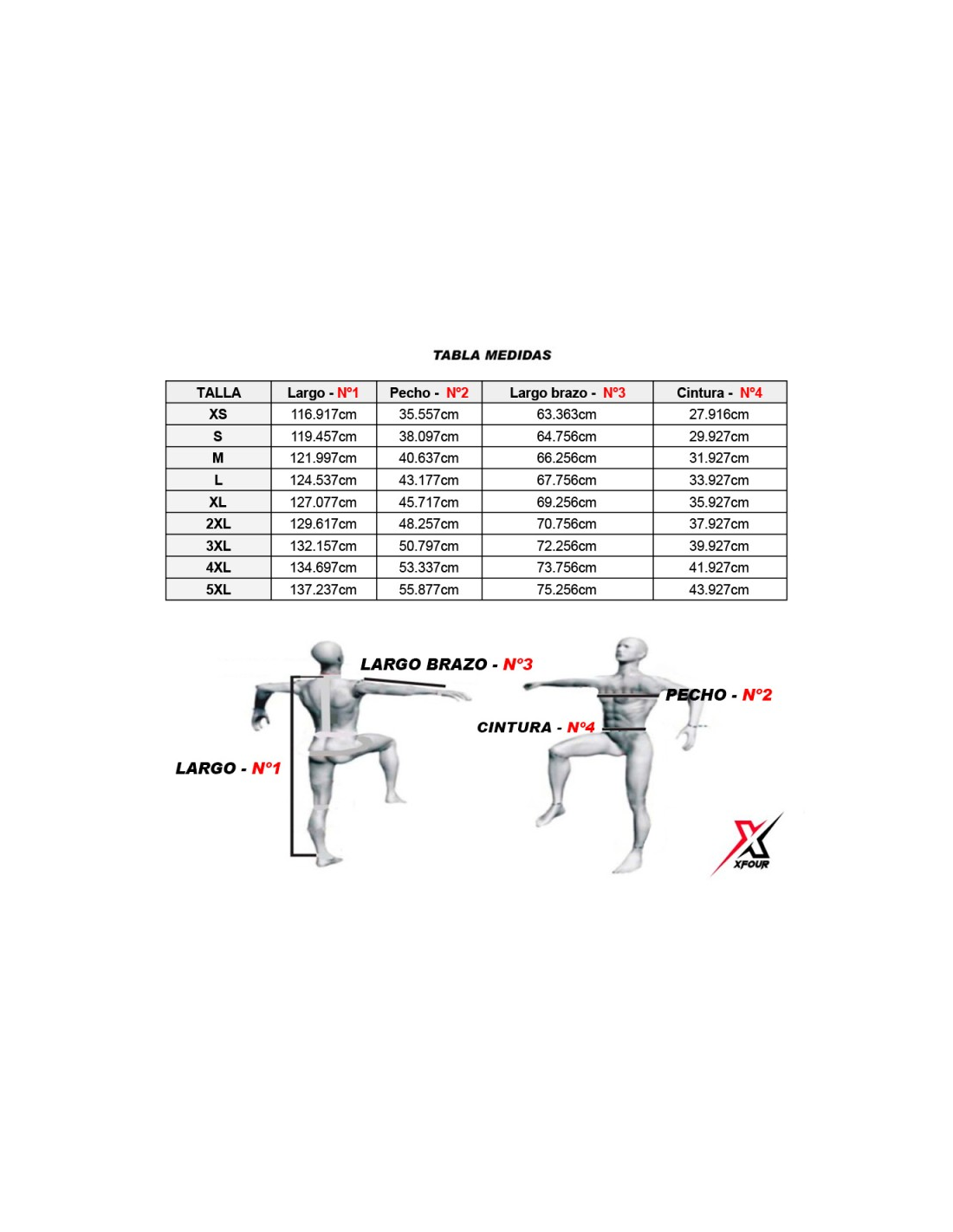 TABLA MEDIDAS

| TALLA | Largo - Nº1 | Pecho - Nº2 | Largo brazo - Nº3 | Cintura - Nº4 |
|---|---|---|---|---|
| XS | 116.917cm | 35.557cm | 63.363cm | 27.916cm |
| S | 119.457cm | 38.097cm | 64.756cm | 29.927cm |
| M | 121.997cm | 40.637cm | 66.256cm | 31.927cm |
| L | 124.537cm | 43.177cm | 67.756cm | 33.927cm |
| XL | 127.077cm | 45.717cm | 69.256cm | 35.927cm |
| 2XL | 129.617cm | 48.257cm | 70.756cm | 37.927cm |
| 3XL | 132.157cm | 50.797cm | 72.256cm | 39.927cm |
| 4XL | 134.697cm | 53.337cm | 73.756cm | 41.927cm |
| 5XL | 137.237cm | 55.877cm | 75.256cm | 43.927cm |

LARGO BRAZO - Nº3

PECHO - Nº2

CINTURA - Nº4

LARGO - Nº1

XFOUR